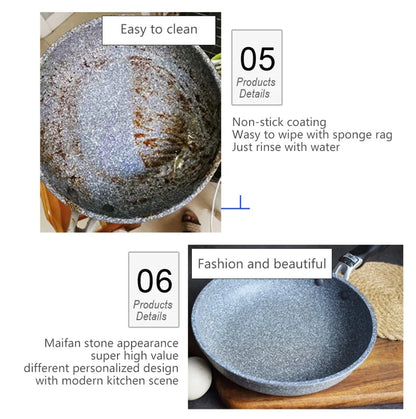 Easy to clean

05
Products Details

Non-stick coating
Wasy to wipe with sponge rag
Just rinse with water

06
Products Details

Fashion and beautiful

Maifan stone appearance
super high value
different personalized design
with modern kitchen scene